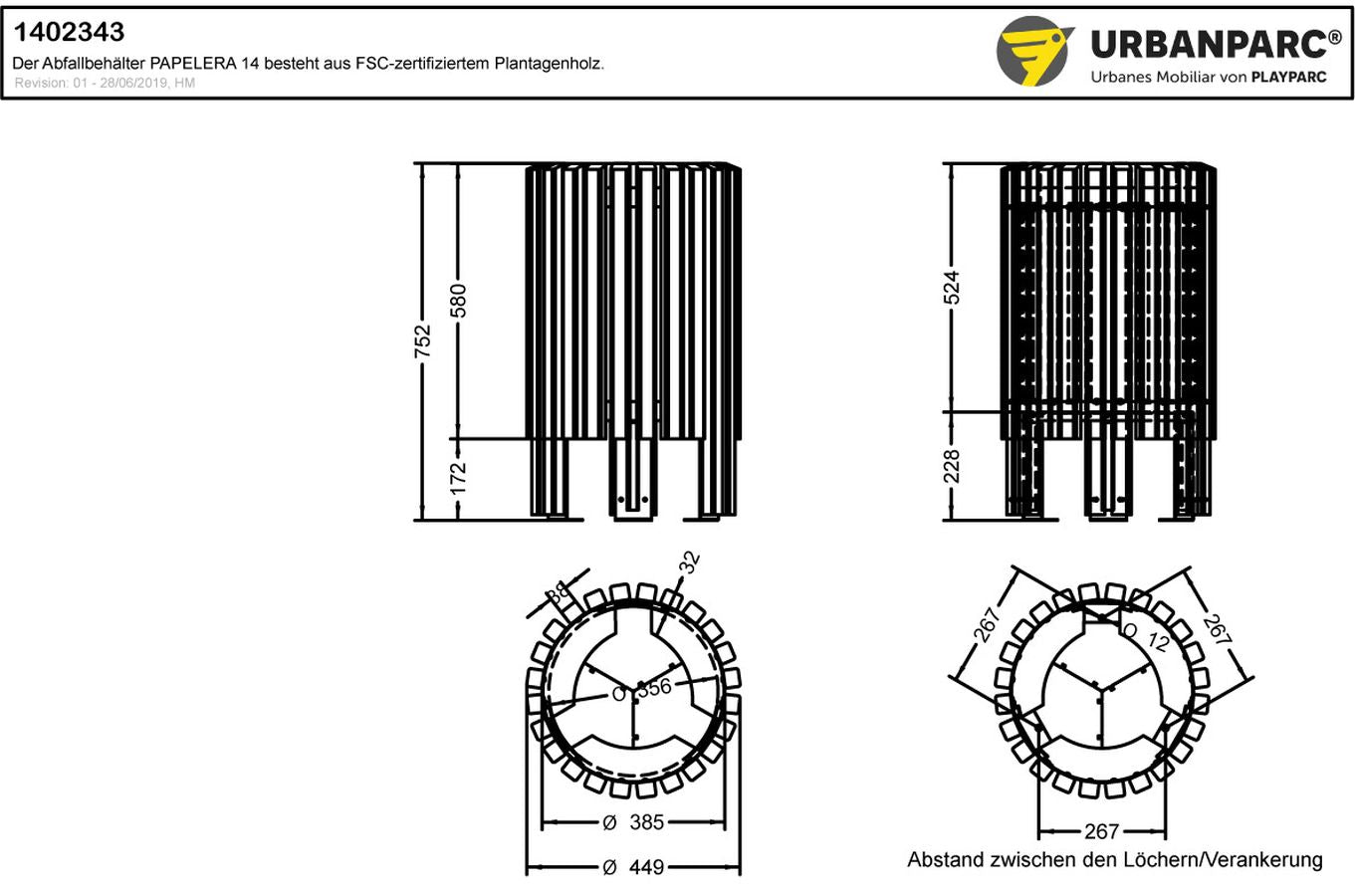 1402343
Der Abfallbehälter PAPELERA 14 besteht aus FSC-zertifiziertem Plantagenholz.
Revision: 01 - 28/06/2019, HM

URBANPARC®
Urbanes Mobiliar von PLAYPARC

752
580
172

524
228

38
32
Ø 356
Ø 385
Ø 449

267
267
Ø 12
267
Abstand zwischen den Löchern/Verankerung