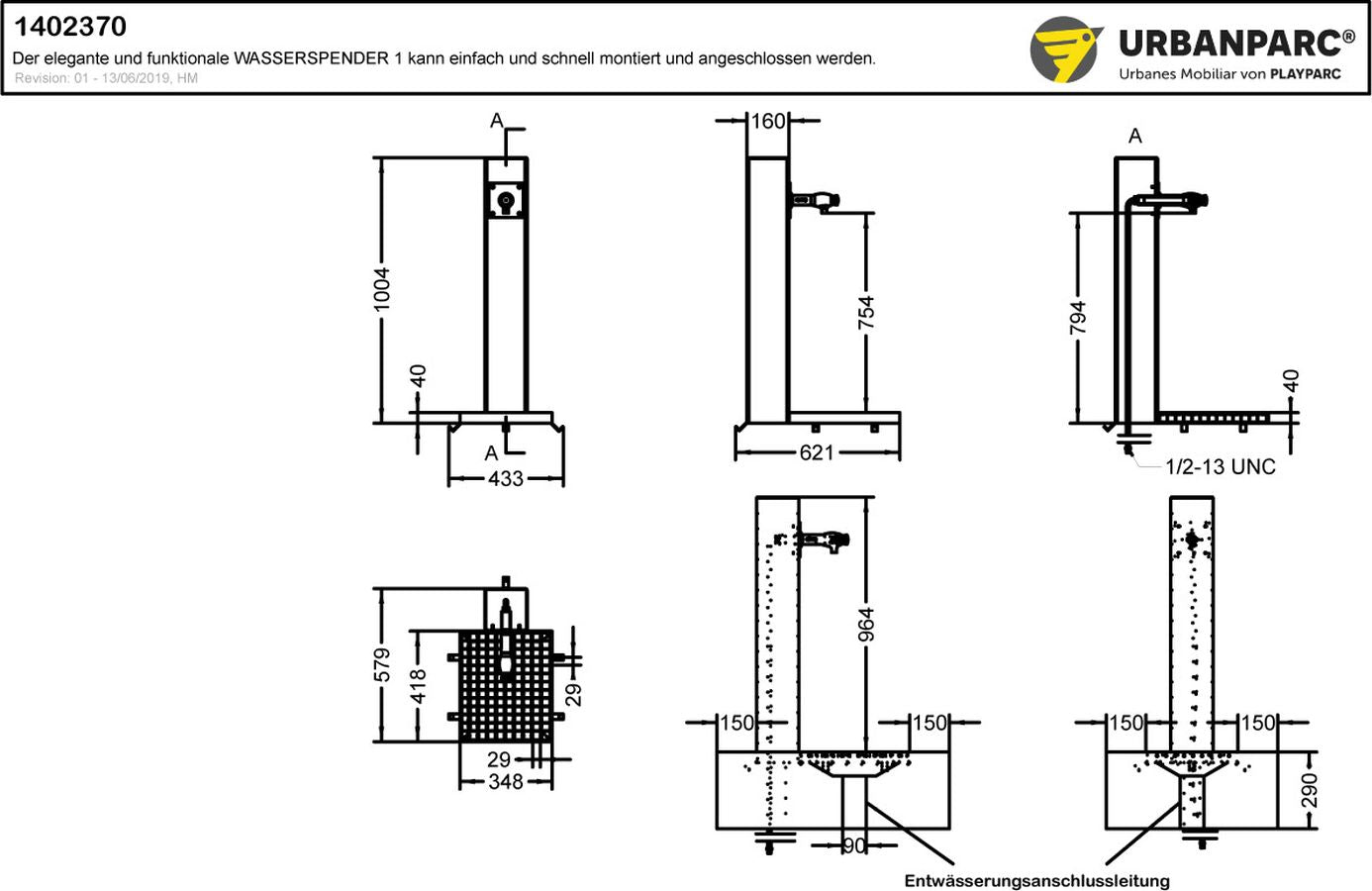 1402370
Der elegante und funktionale WASSERSPENDER 1 kann einfach und schnell montiert und angeschlossen werden.
Revision: 01 - 13/06/2019, HM

URBANPARC®
Urbanes Mobiliar von PLAYPARC

A
1004
40
A
433

160
754
621

A
794
40
1/2-13 UNC

579
418
29
29
348

964
150
150
90

150
150
290

Entwässerungsanschlussleitung