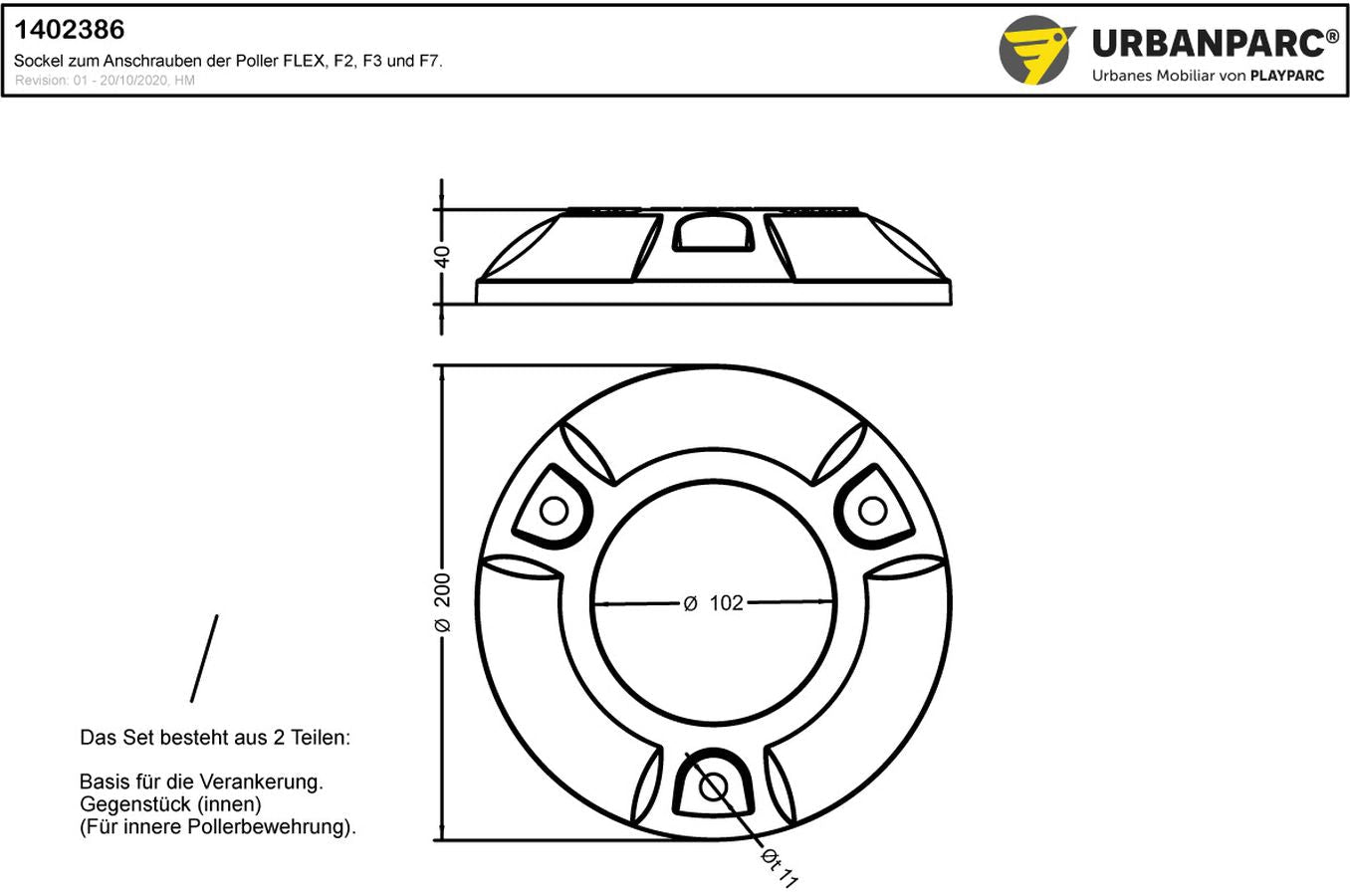 1402386
Sockel zum Anschrauben der Poller FLEX, F2, F3 und F7.
Revision: 01 - 20/10/2020, HM

URBANPARC®
Urbanes Mobiliar von PLAYPARC

40

Ø 200

Ø 102

Øt 11

Das Set besteht aus 2 Teilen:

Basis für die Verankerung.
Gegenstück (innen)
(Für innere Pollerbewehrung).